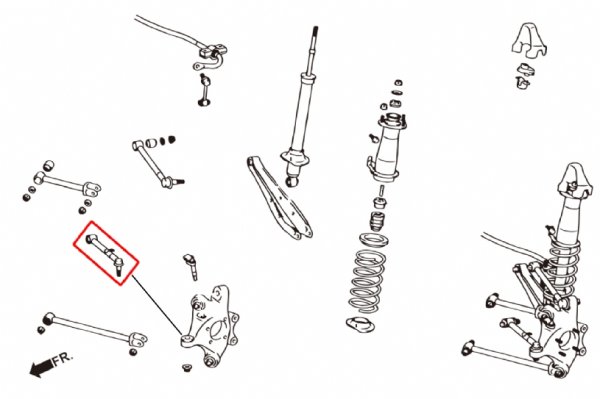 FR.