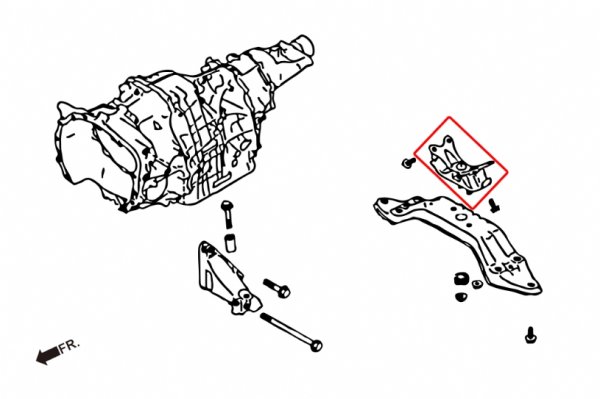 FR.