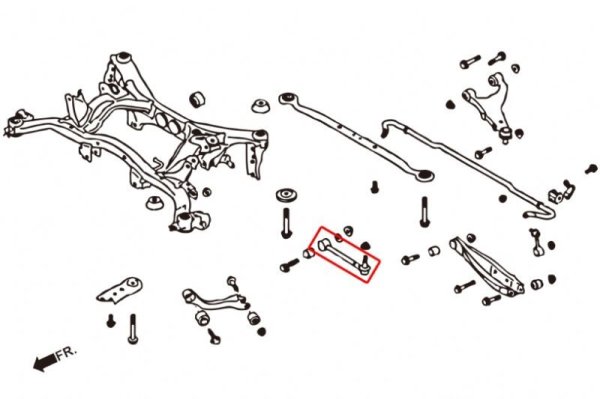 FR.